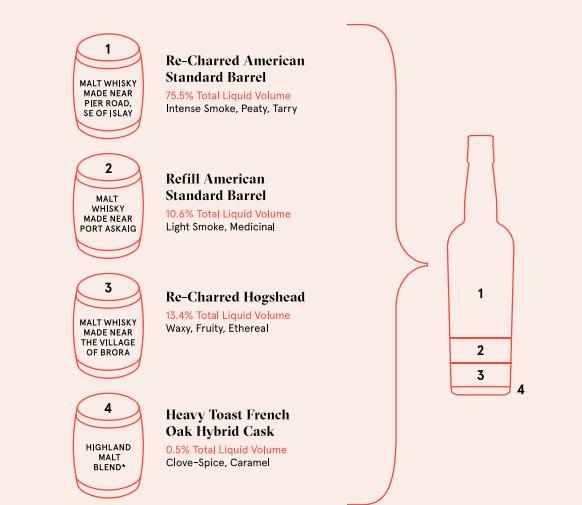 1

MALT WHISKY MADE NEAR PIER ROAD, SE OF ISLAY

Re-Charred American Standard Barrel

75.5% Total Liquid Volume

Intense Smoke, Peaty, Tarry

2

MALT WHISKY MADE NEAR PORT ASKAIG

Refill American Standard Barrel

10.6% Total Liquid Volume

Light Smoke, Medicinal

3

MALT WHISKY MADE NEAR THE VILLAGE OF BRORA

Re-Charred Hogshead

13.4% Total Liquid Volume

Waxy, Fruity, Ethereal

4

HIGHLAND MALT BLEND*

Heavy Toast French Oak Hybrid Cask

0.5% Total Liquid Volume

Clove-Spice, Caramel

1

2

3

4